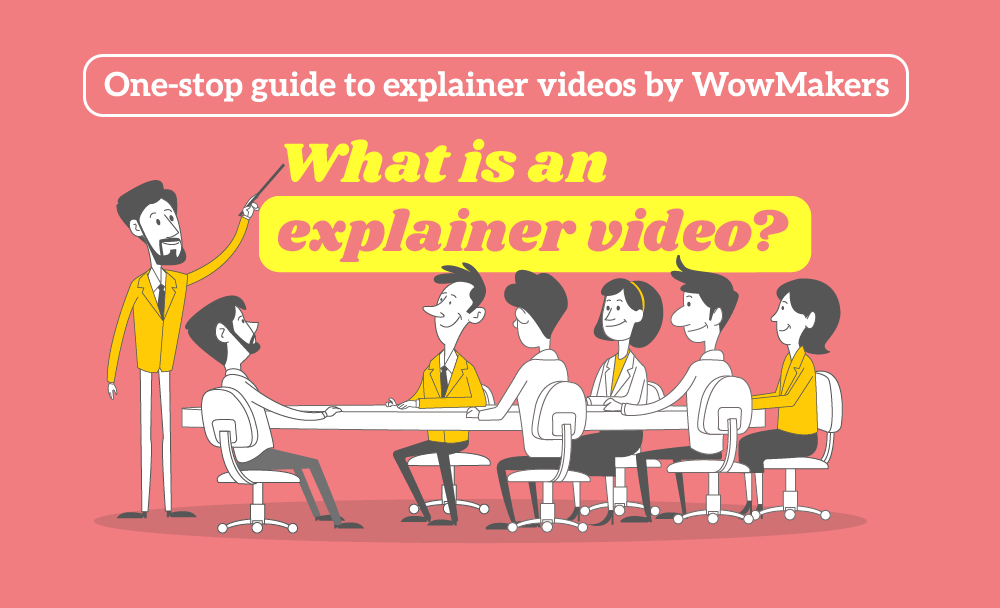 One-stop guide to explainer videos by WowMakers

What is an explainer video?